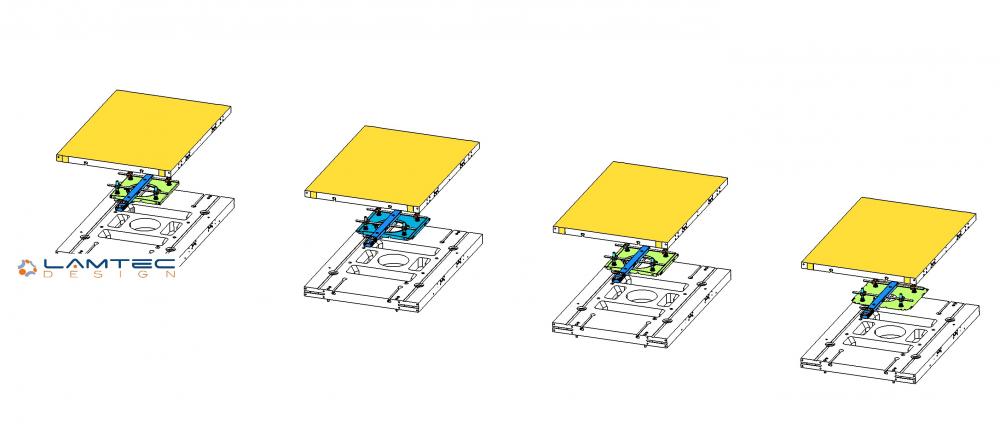 LAMTEC
DESIGN